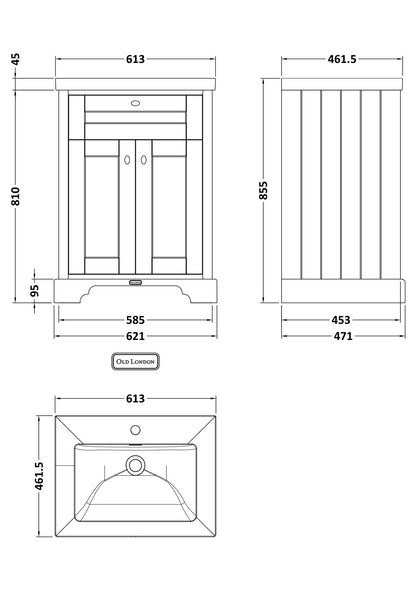 45
613
461.5
810
855
95
585
621
453
471
OLD LONDON
613
461.5