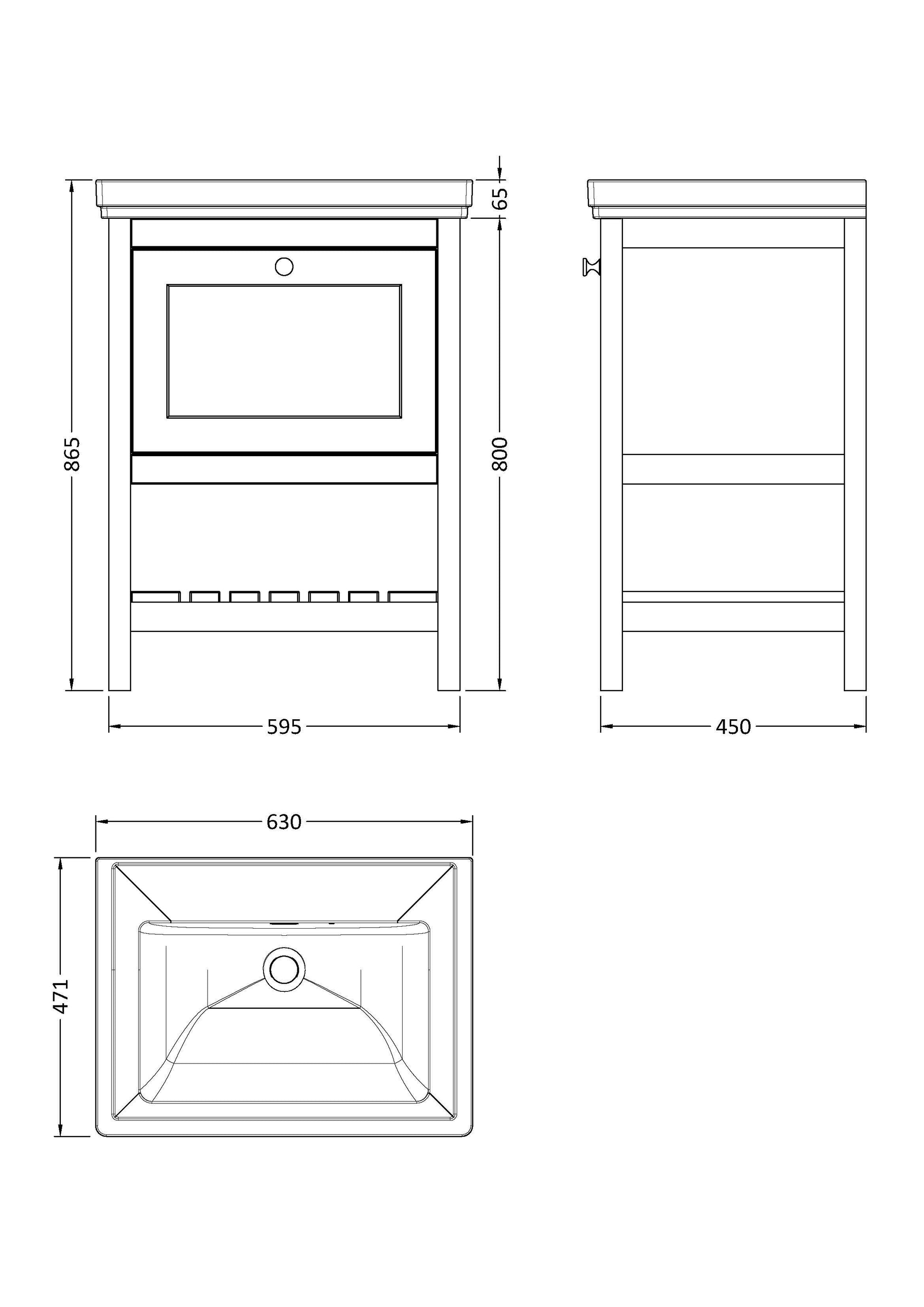 865

65

800

595

450

630

471