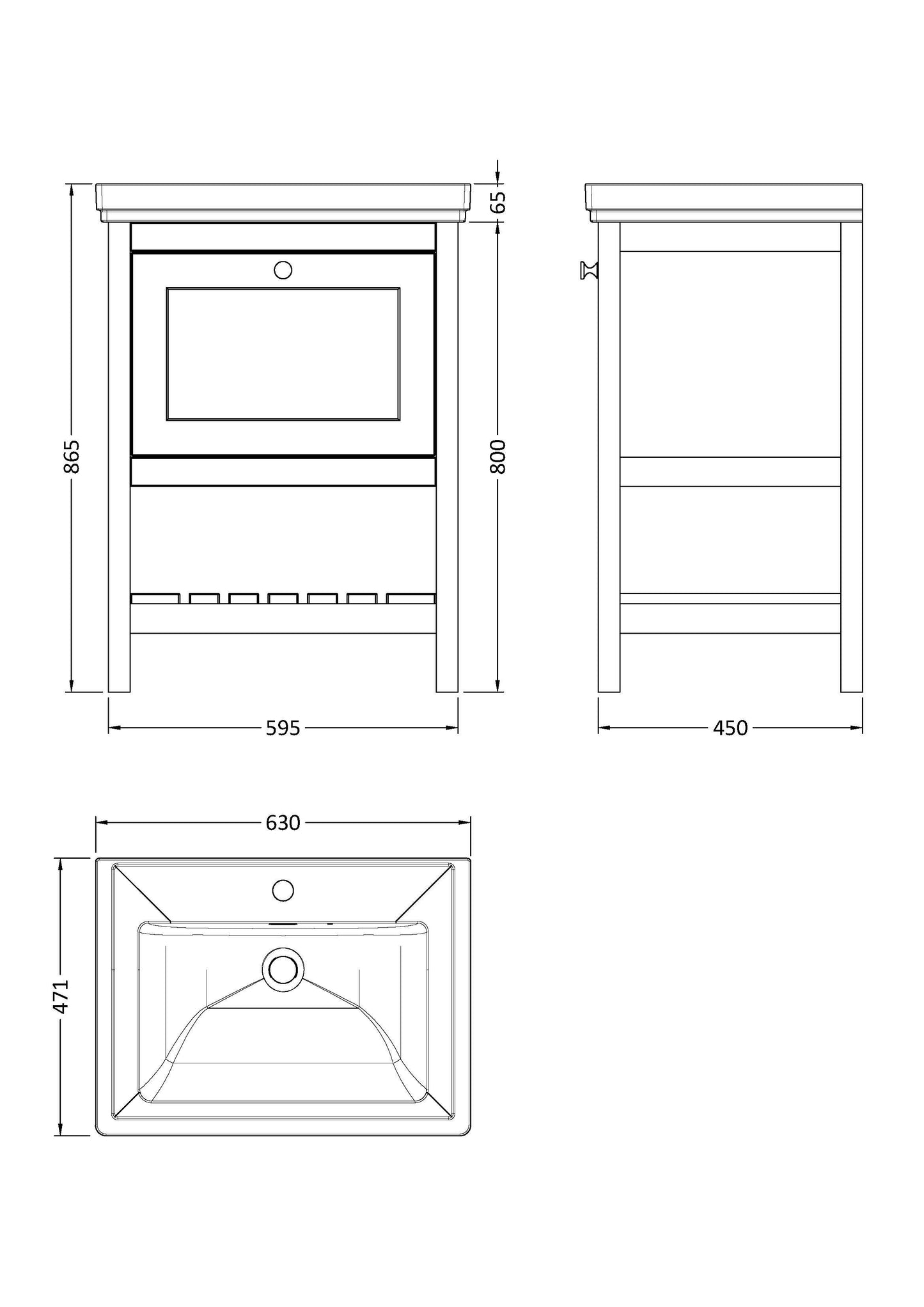 865
65
800
595
450
630
471