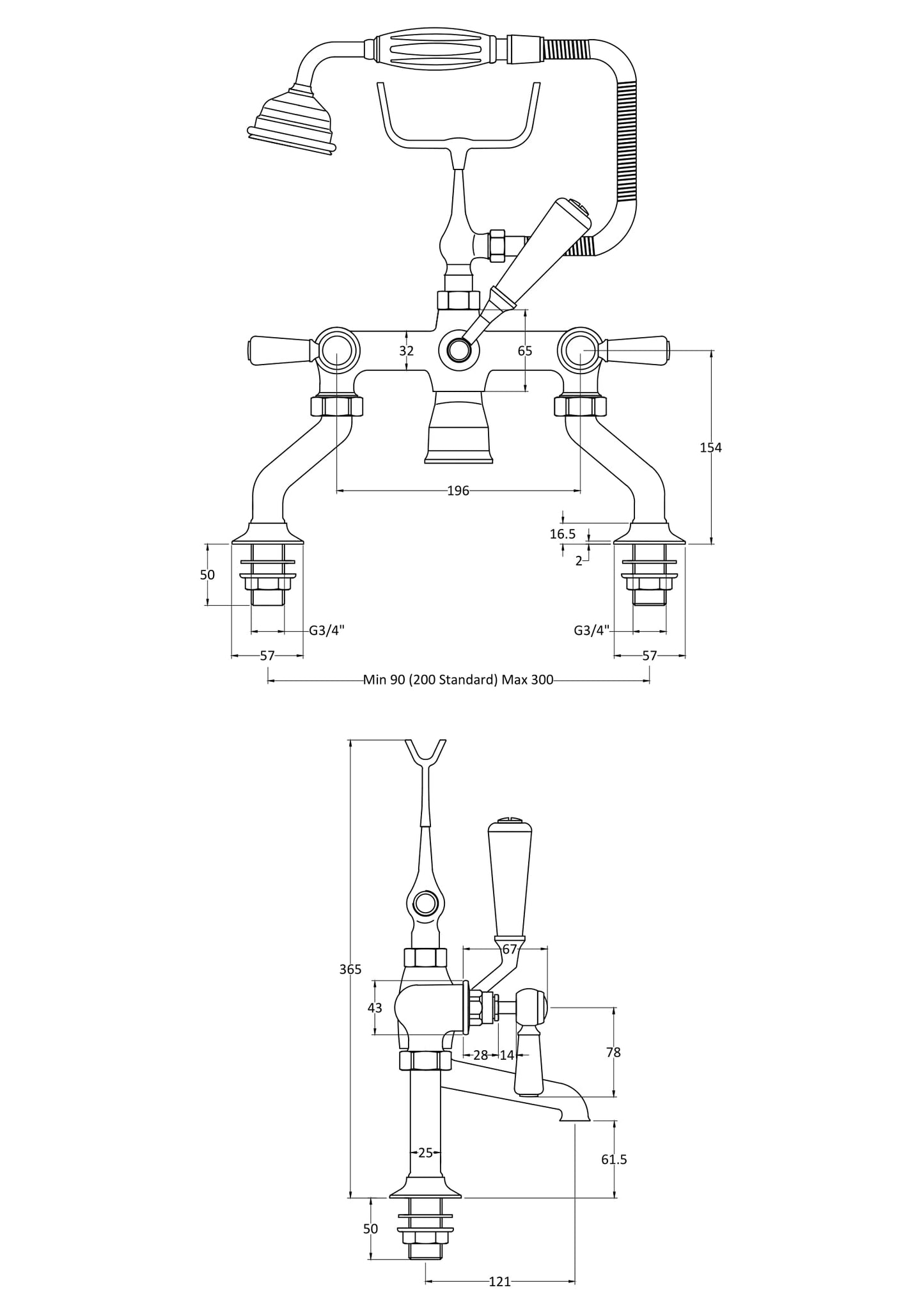 32
65
154
196
16.5
2
50
G3/4"
G3/4"
57
57
Min 90 (200 Standard) Max 300

365
67
43
28
14
78
25
61.5
50
121